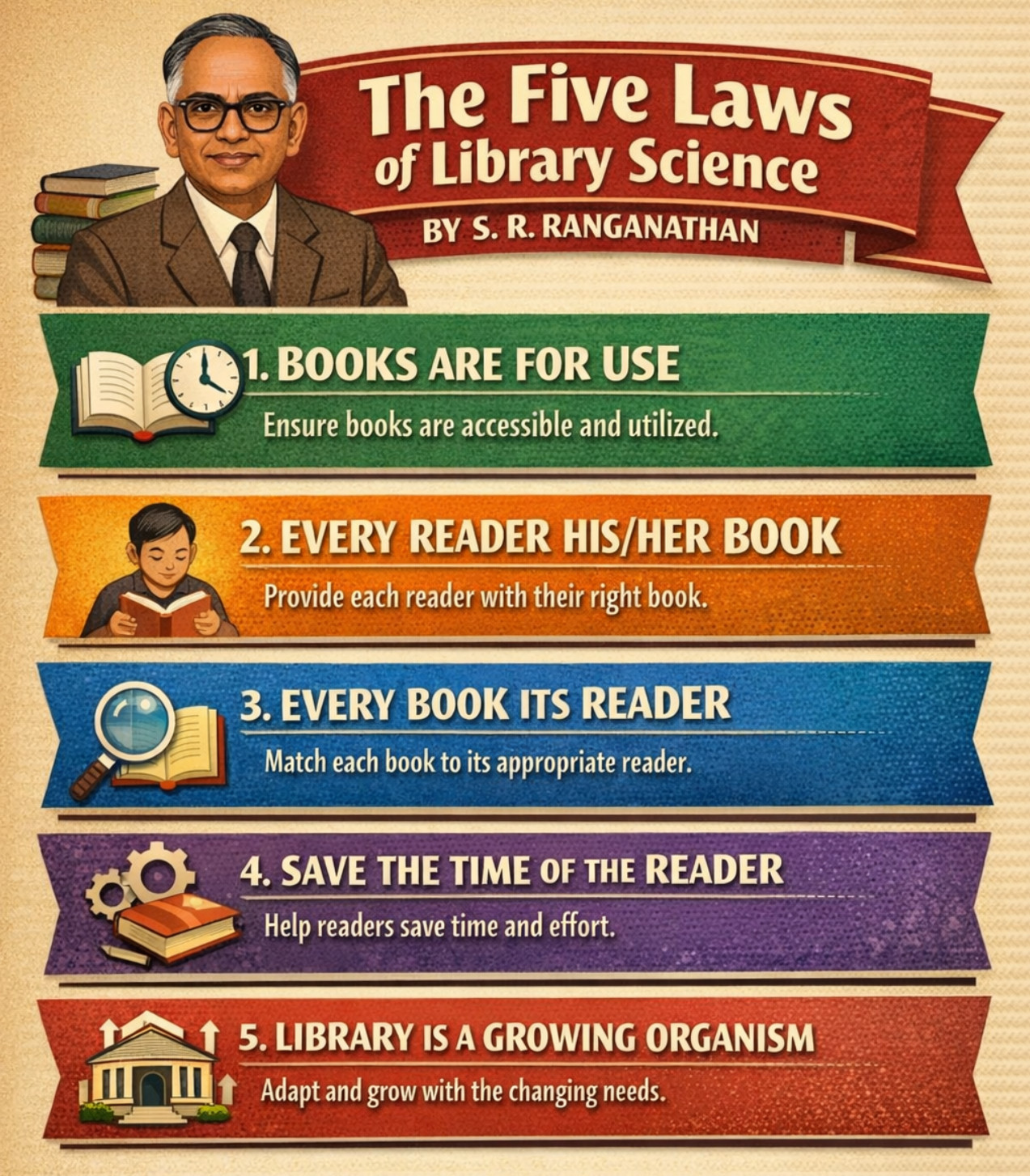 The Five Laws of Library Science

BY S. R. RANGANATHAN

1. BOOKS ARE FOR USE

Ensure books are accessible and utilized.

2. EVERY READER HIS/HER BOOK

Provide each reader with their right book.

3. EVERY BOOK ITS READER

Match each book to its appropriate reader.

4. SAVE THE TIME OF THE READER

Help readers save time and effort.

5. LIBRARY IS A GROWING ORGANISM

Adapt and grow with the changing needs.